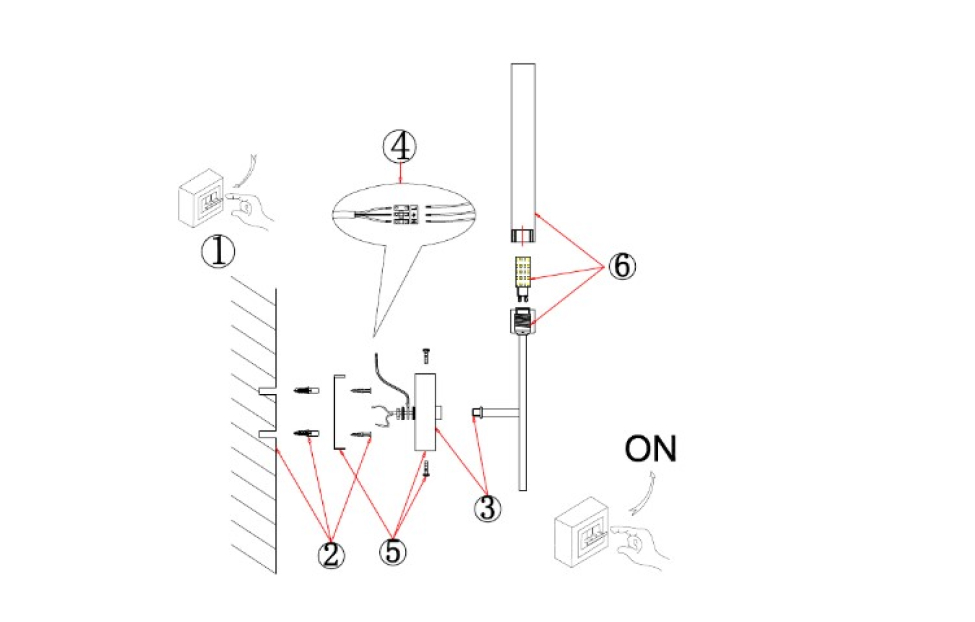 ④

①

⑥

ON

③

②

⑤