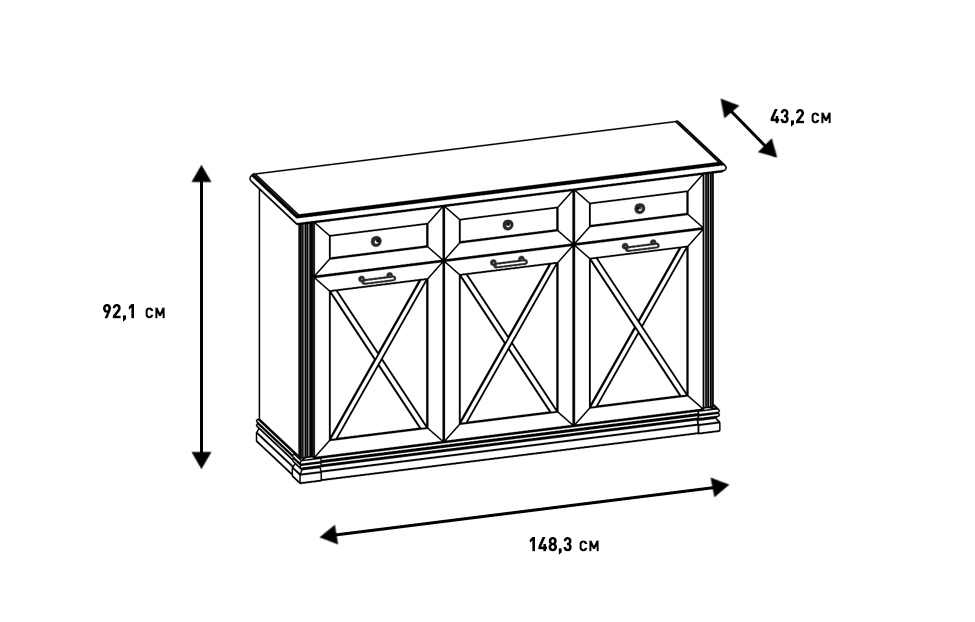 43,2 см

92,1 см

148,3 см